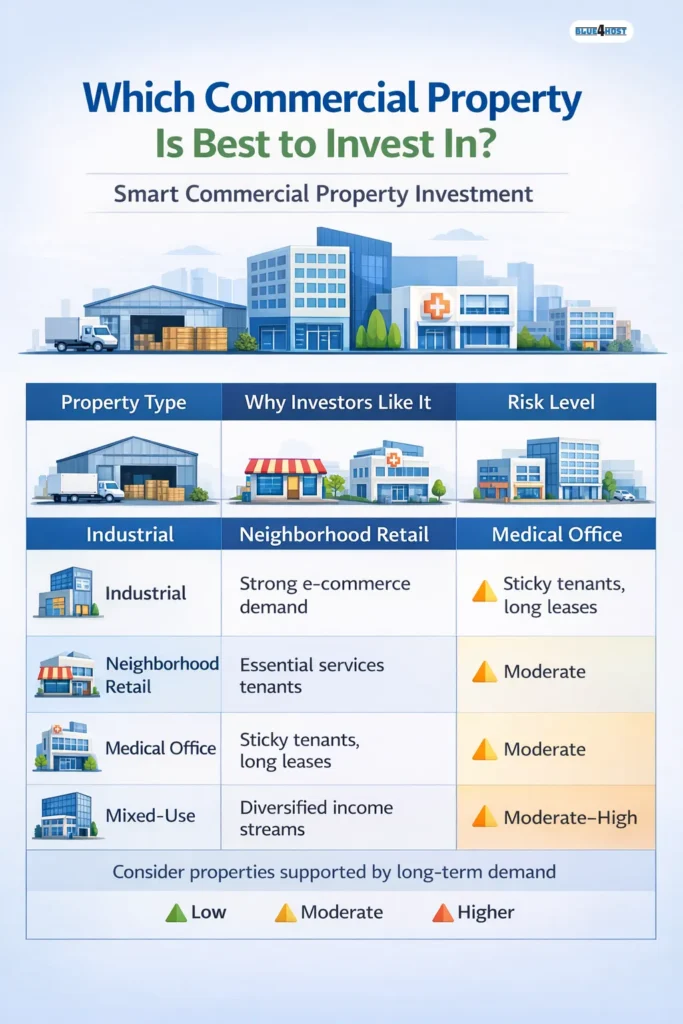 BLUE4HOST

Which Commercial Property Is Best to Invest In?

Smart Commercial Property Investment

| Property Type | Why Investors Like It | Risk Level |
|---|---|---|
| Industrial | Neighborhood Retail | Medical Office |
| Industrial | Strong e-commerce demand | Sticky tenants, long leases |
| Neighborhood Retail | Essential services tenants | Moderate |
| Medical Office | Sticky tenants, long leases | Moderate |
| Mixed-Use | Diversified income streams | Moderate–High |

Consider properties supported by long-term demand

Low Moderate Higher